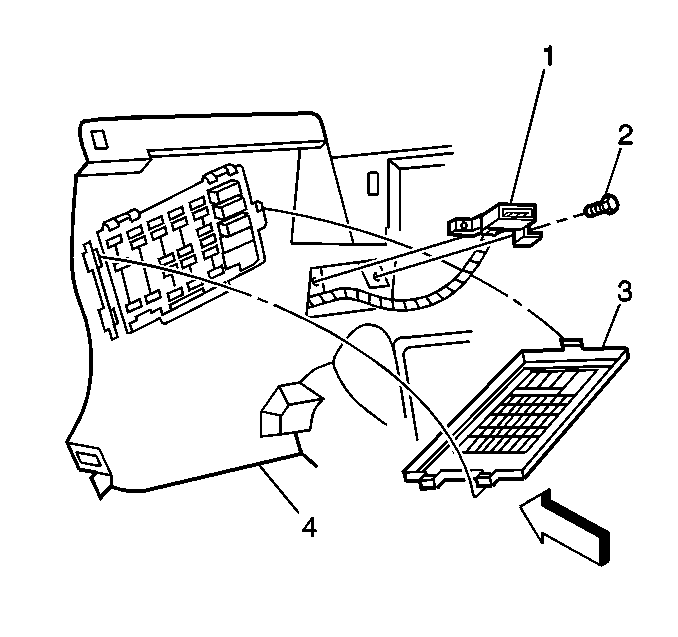 1
2
3
4