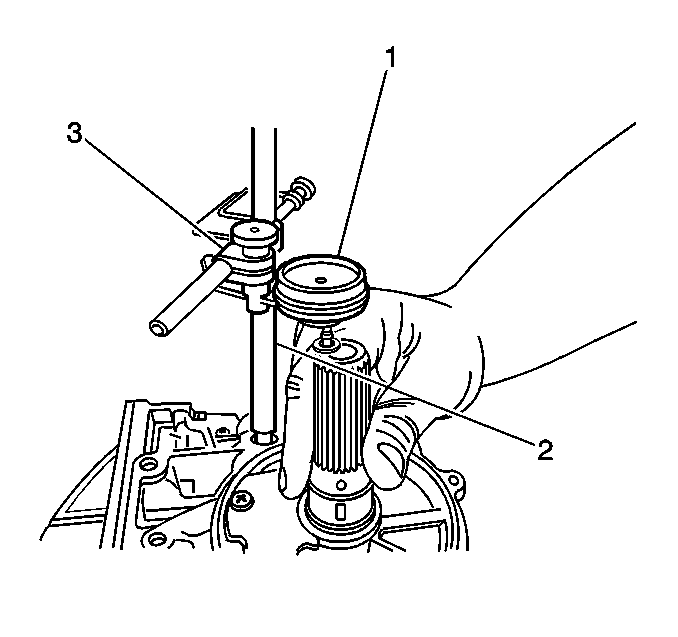 1
3
2