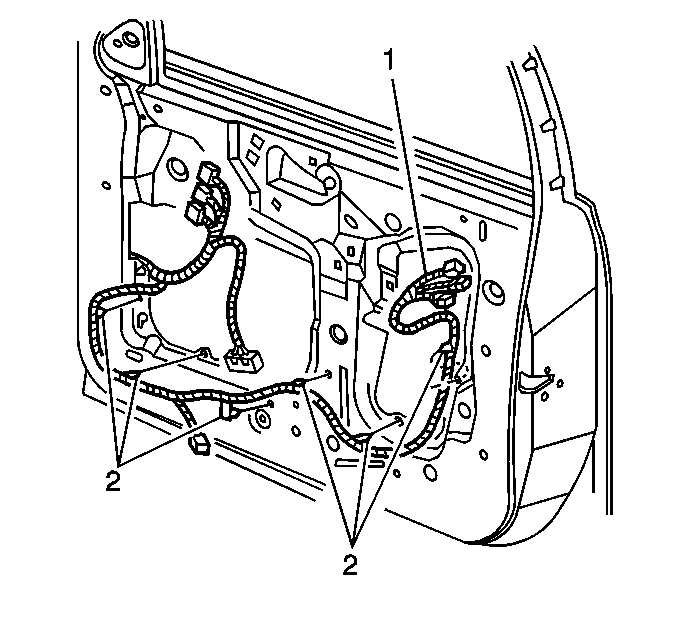 1
2
2