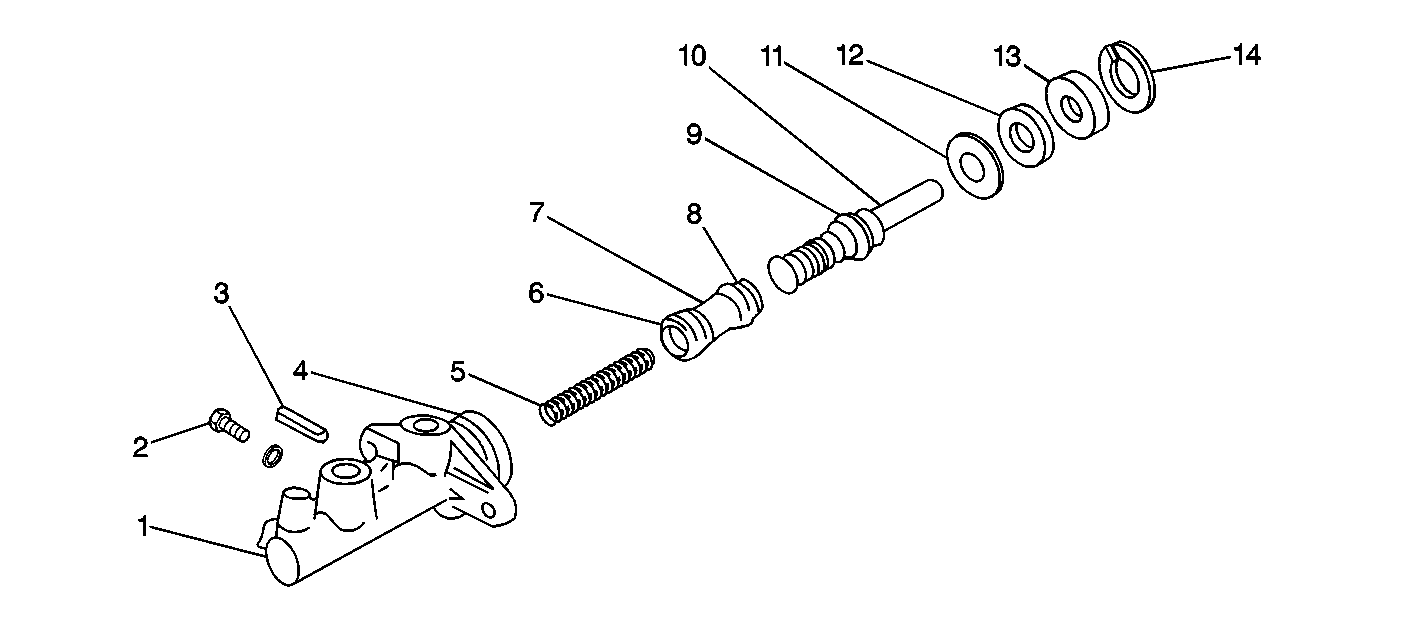 10
11
12
13
14
9
7
8
6
3
4
5
2
1