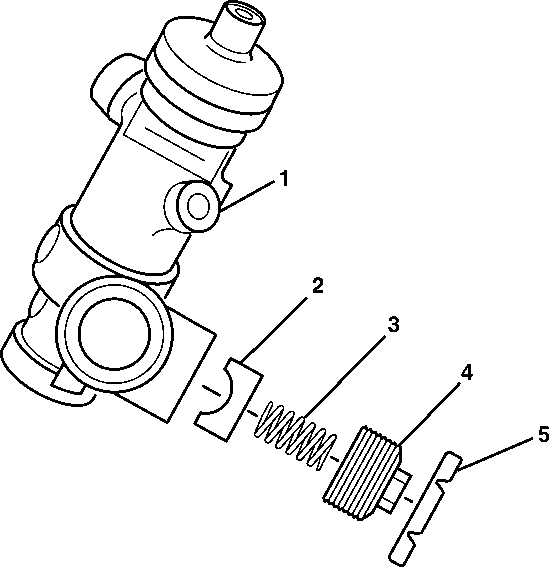 1
2
3
4
5