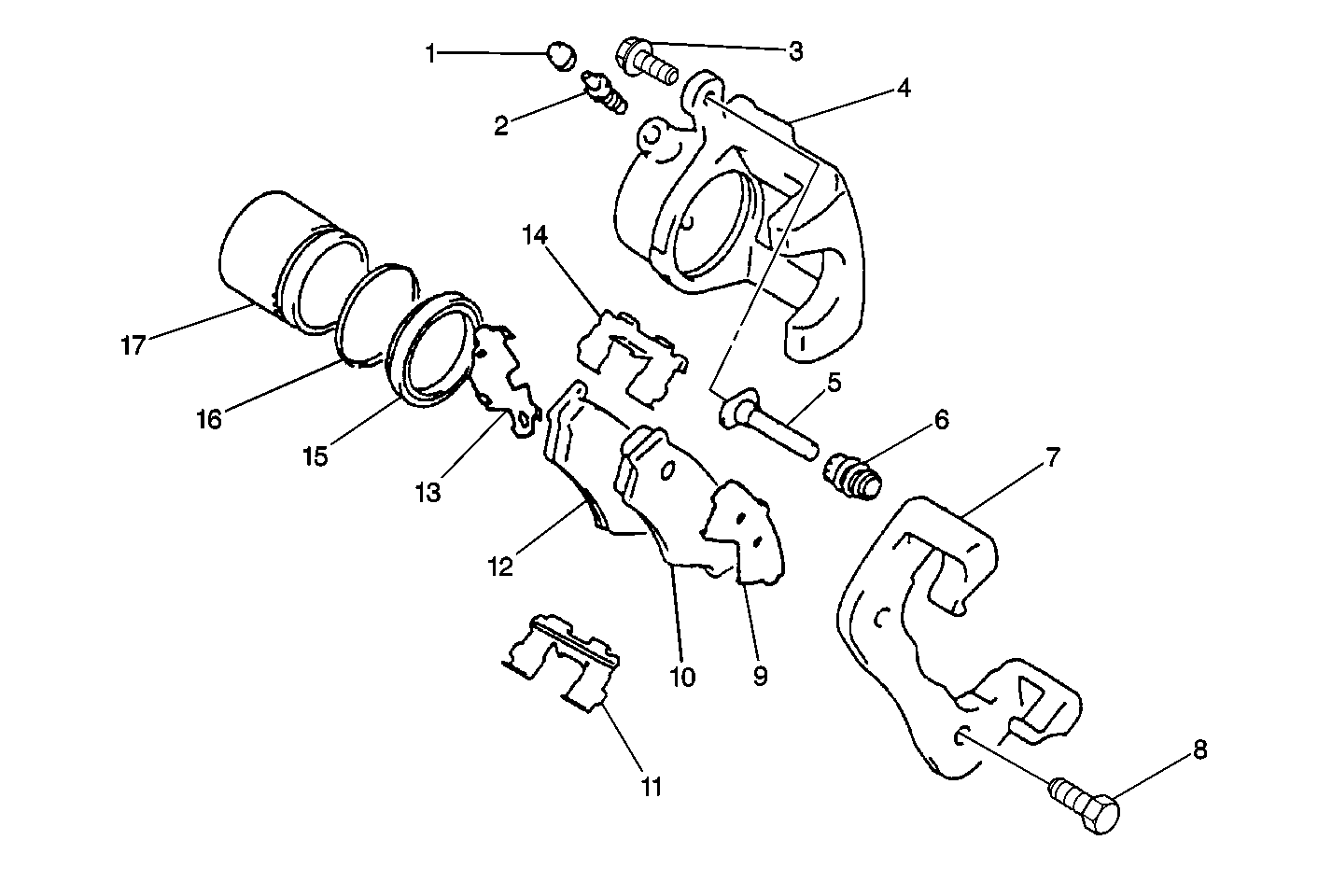 1
3
2
4
14
17
16
15
13
5
6
7
12
10
9
11
8