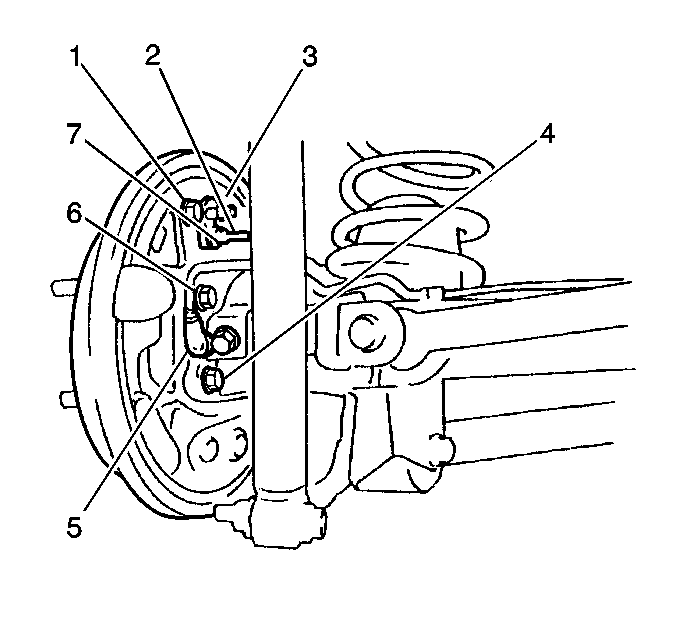 1
2
3
7
4
6
5