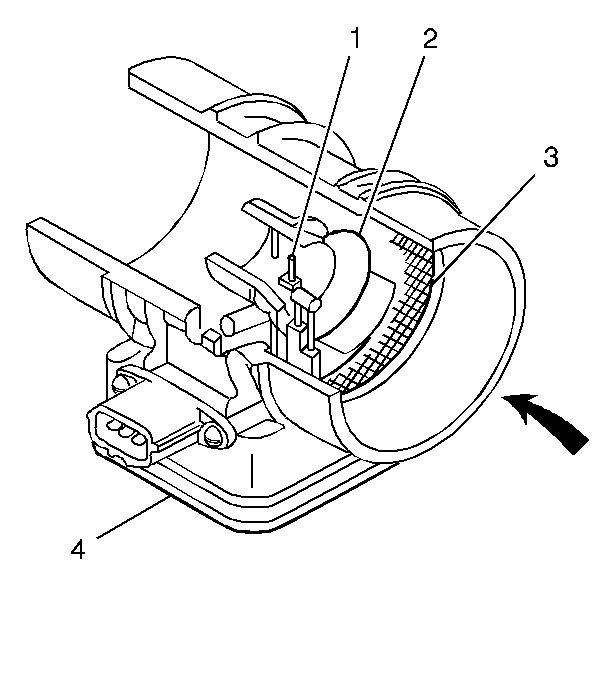 1
2
3
4