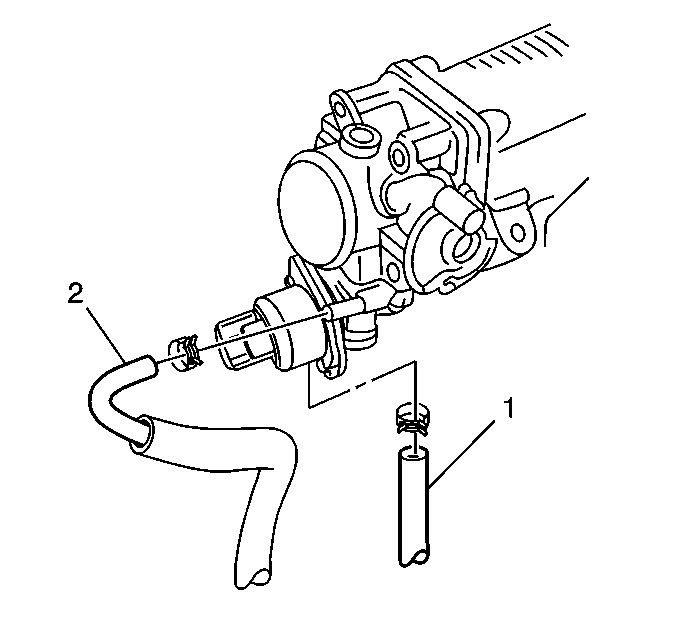 2

1