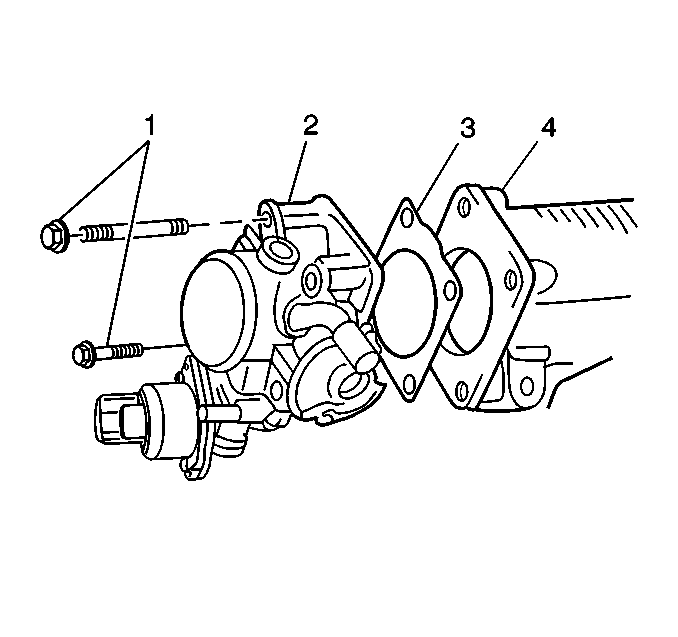 1
2
3
4