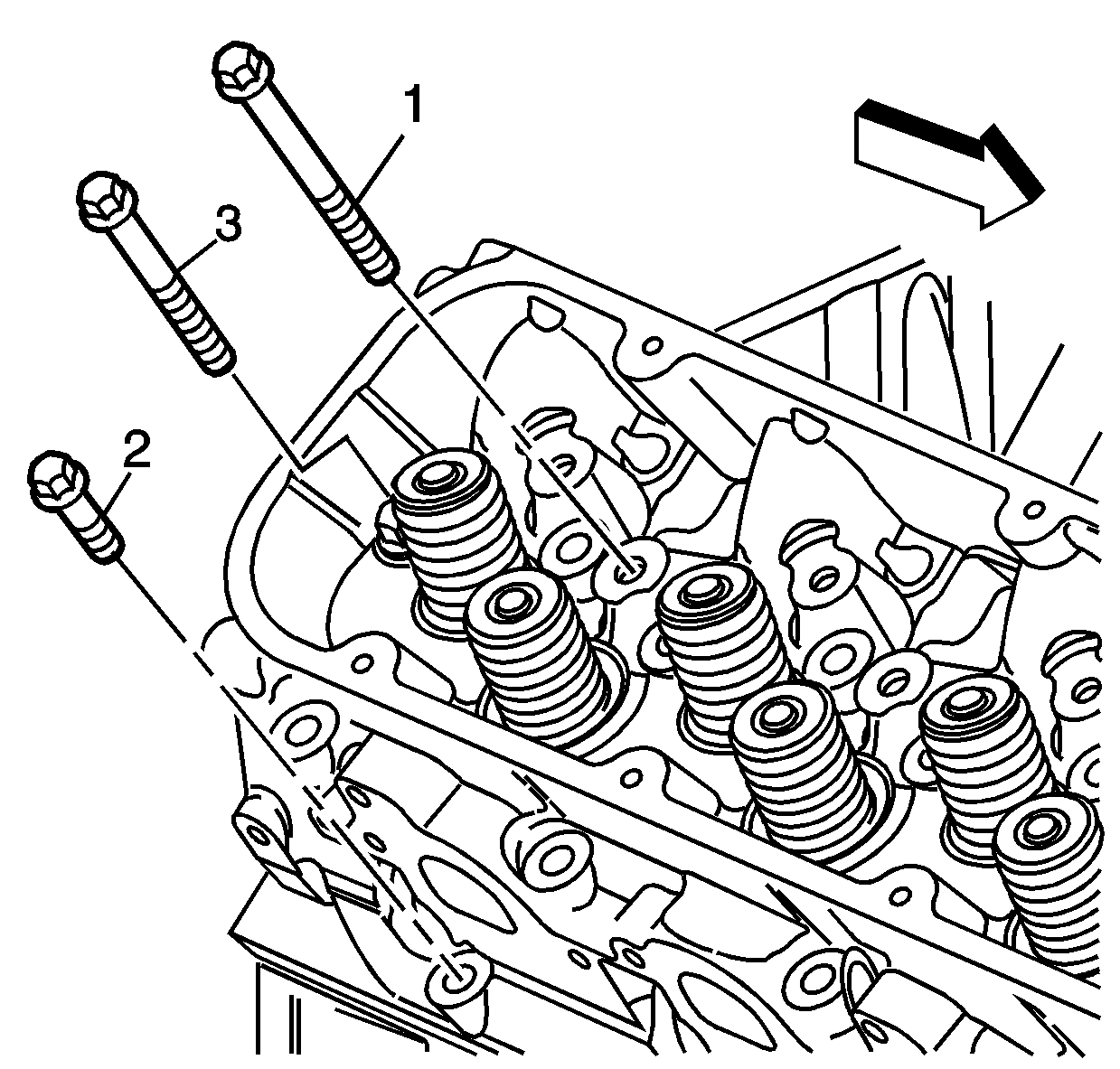 1
3
2