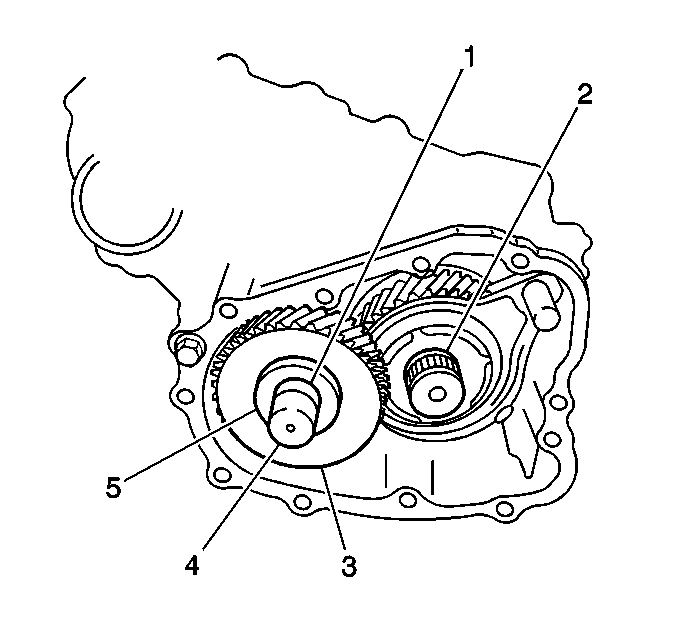 1
2
5
4
3