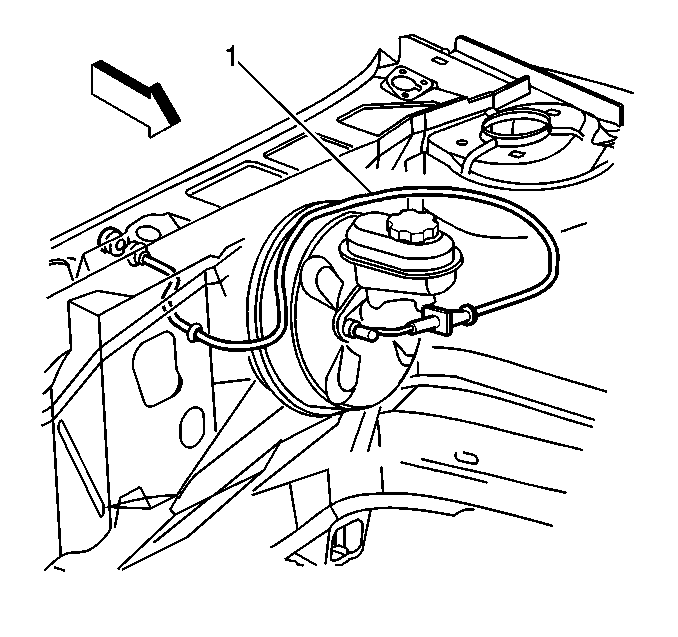 1