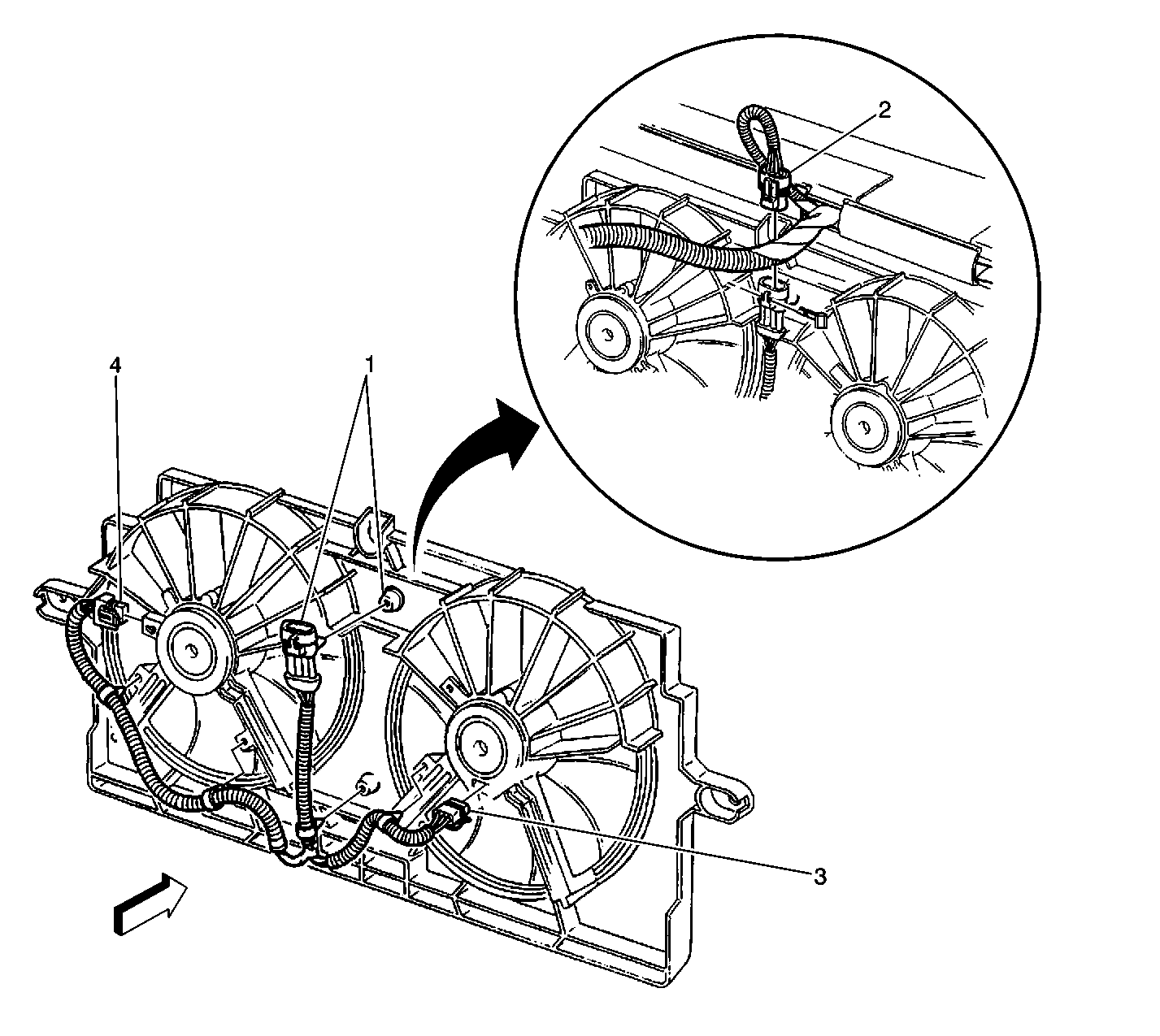 2
4
1
3