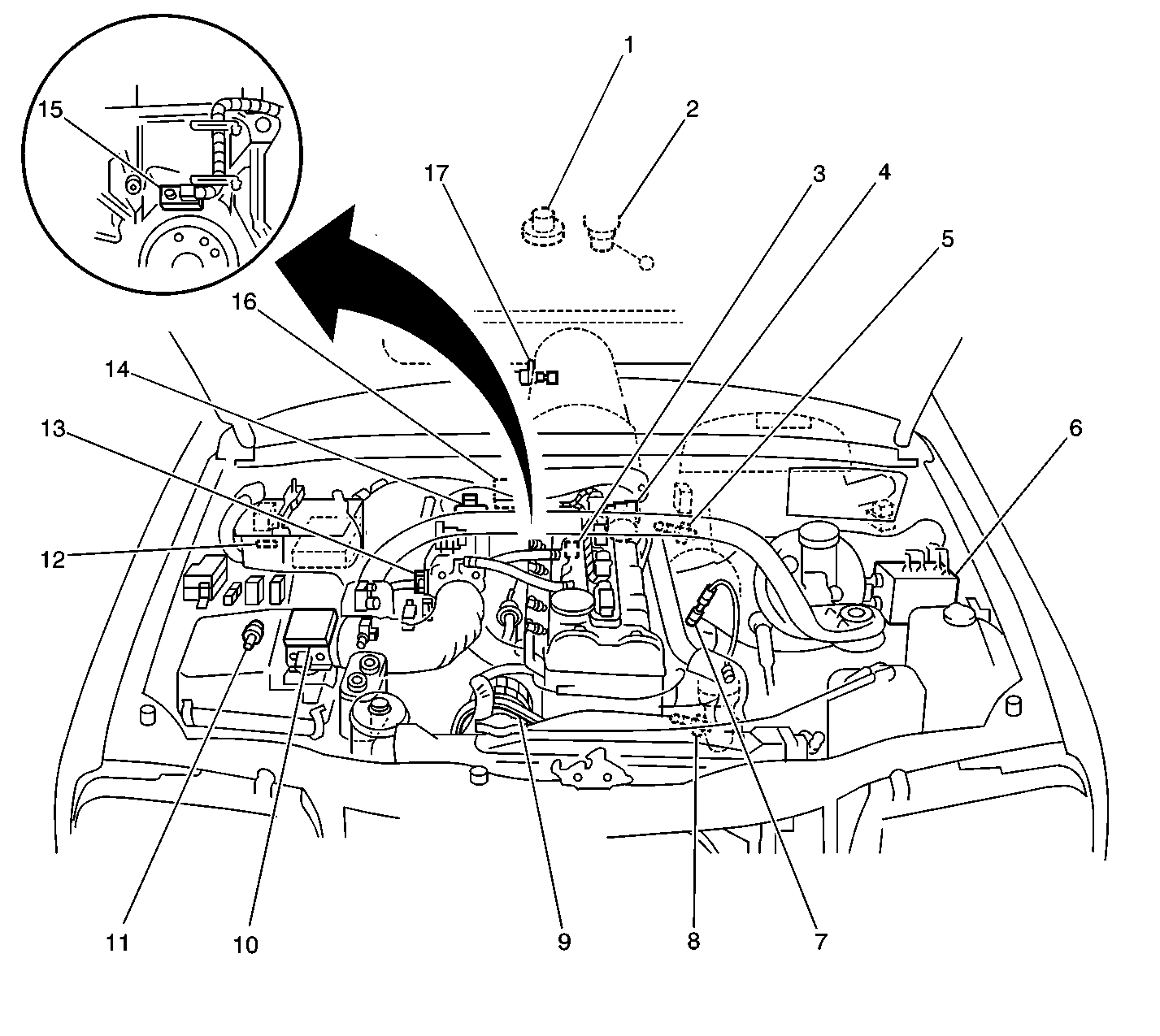 15
1
2
17
3
4
5
16
14
13
6
12
11
10
9
8
7