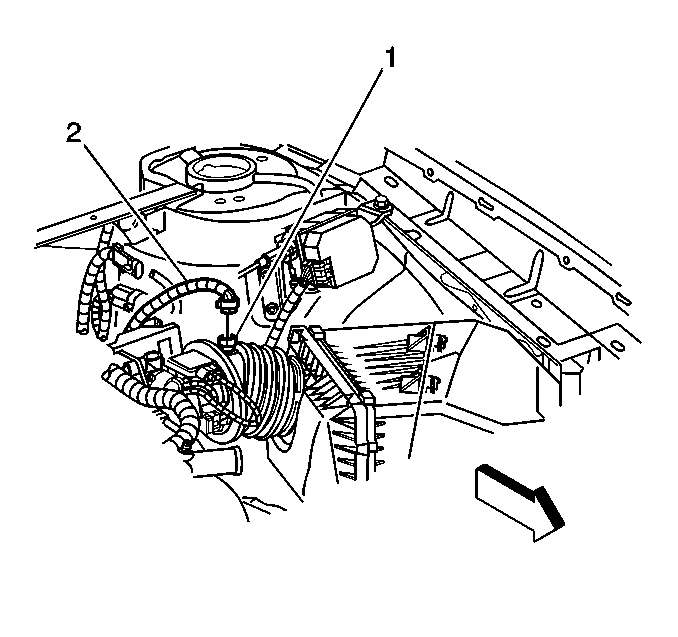 1
2