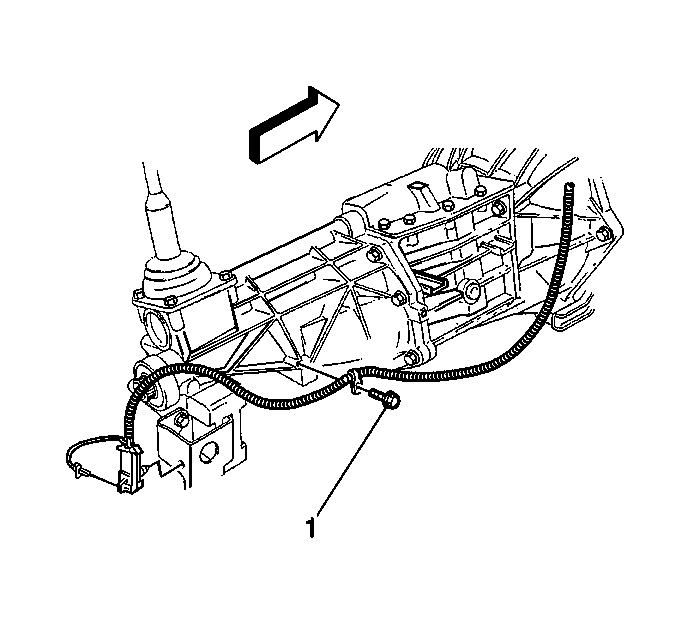 1