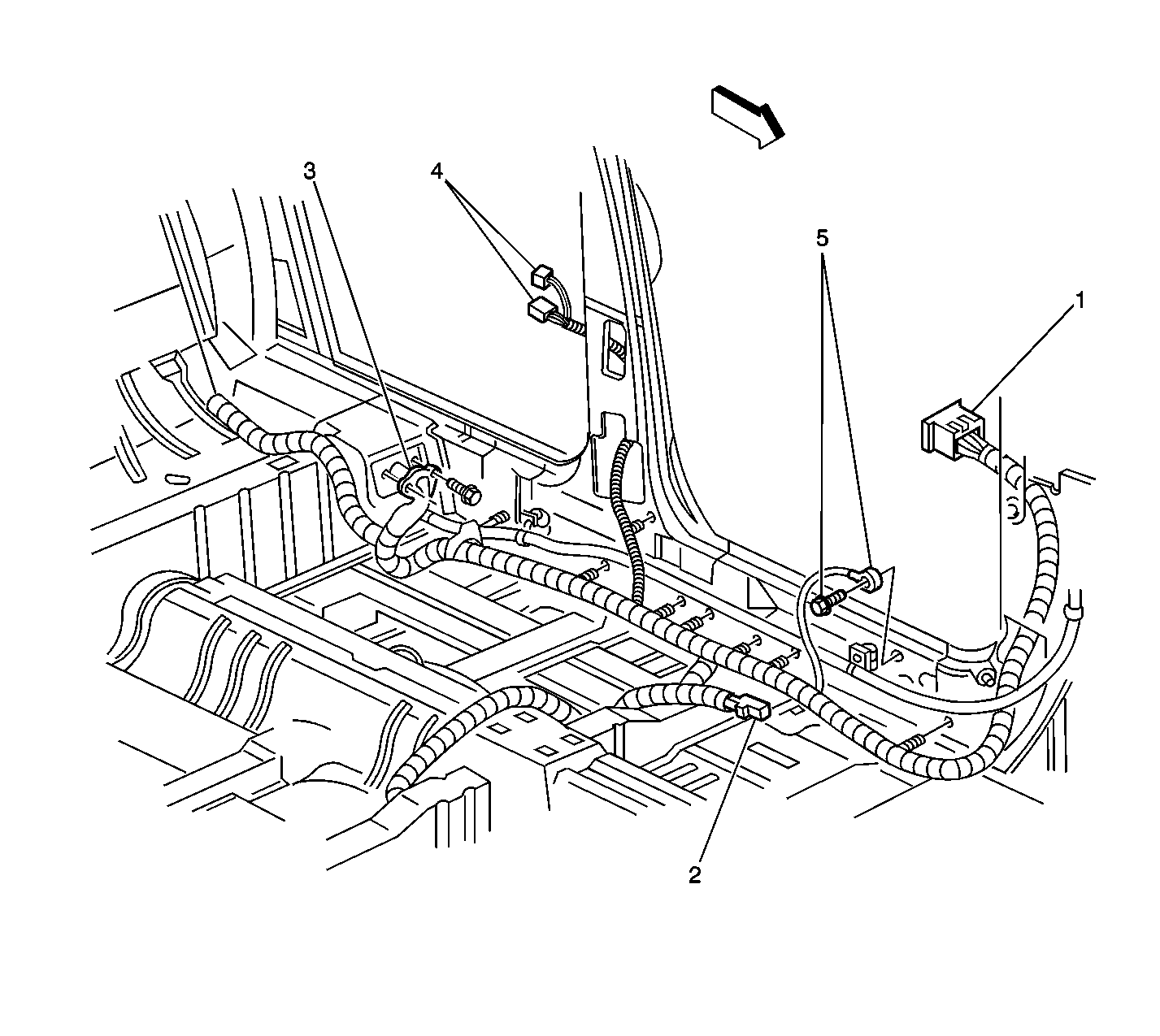 3
4
5
1
2