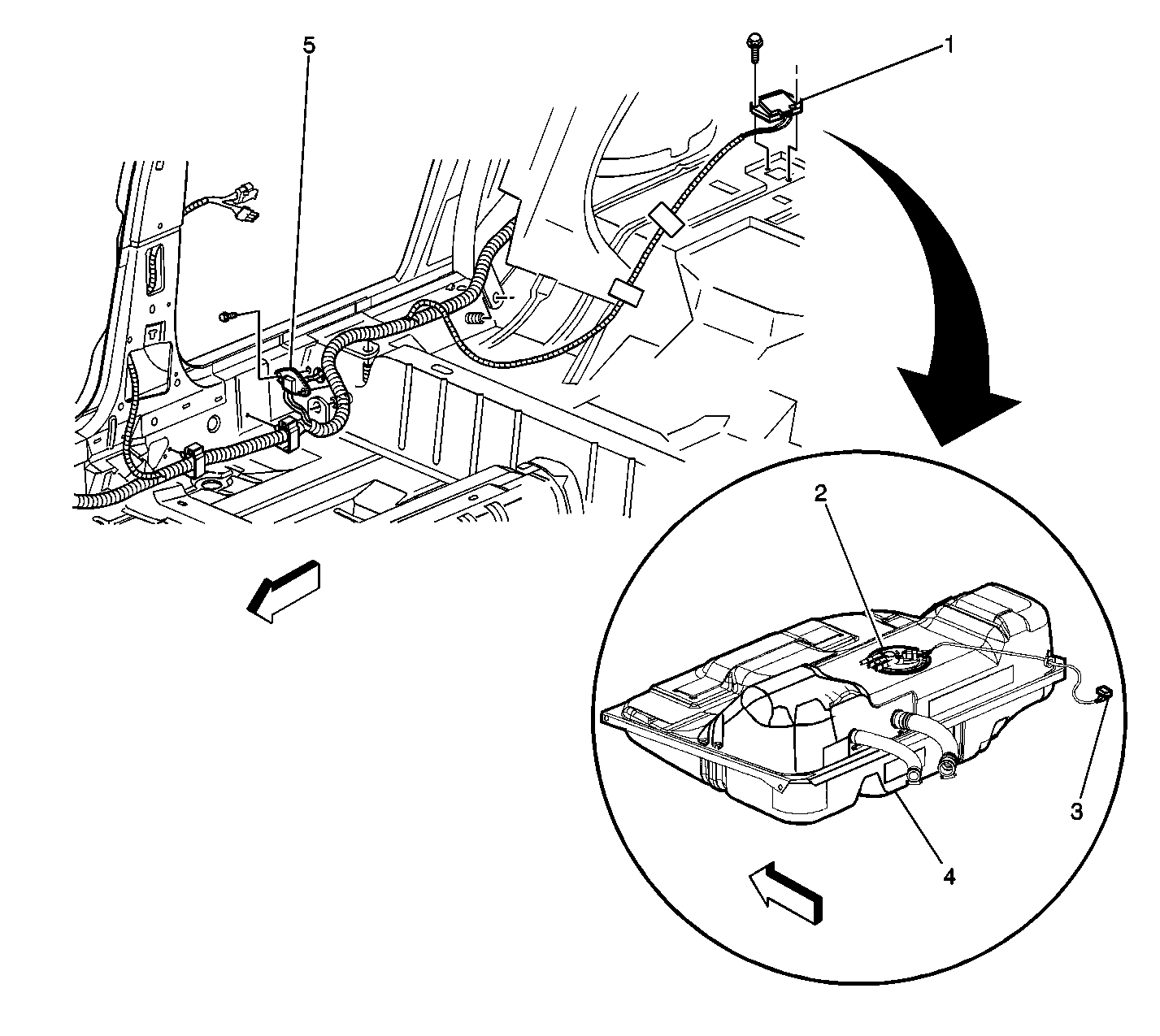 5

1

2

3

4