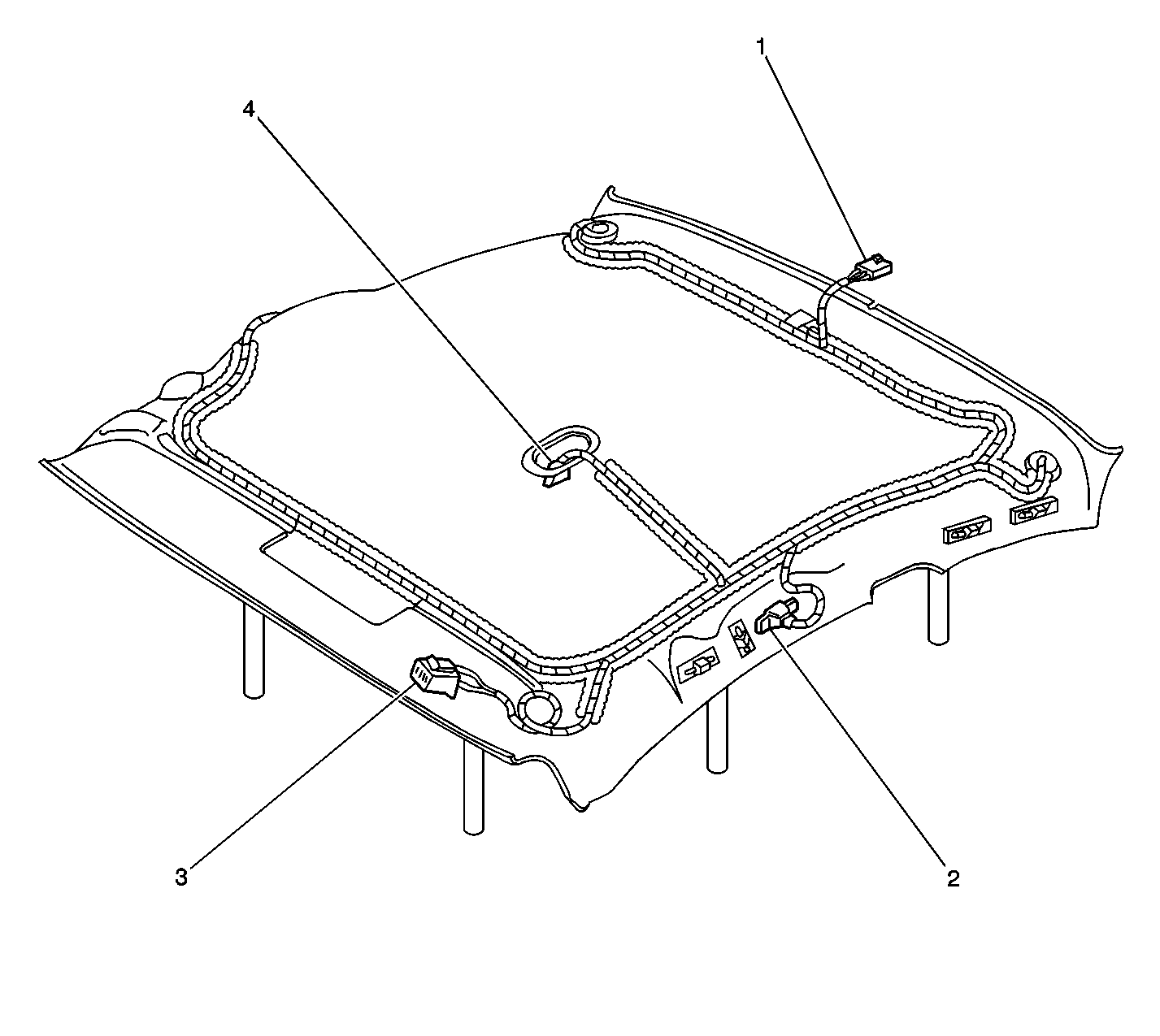 1
4
3
2