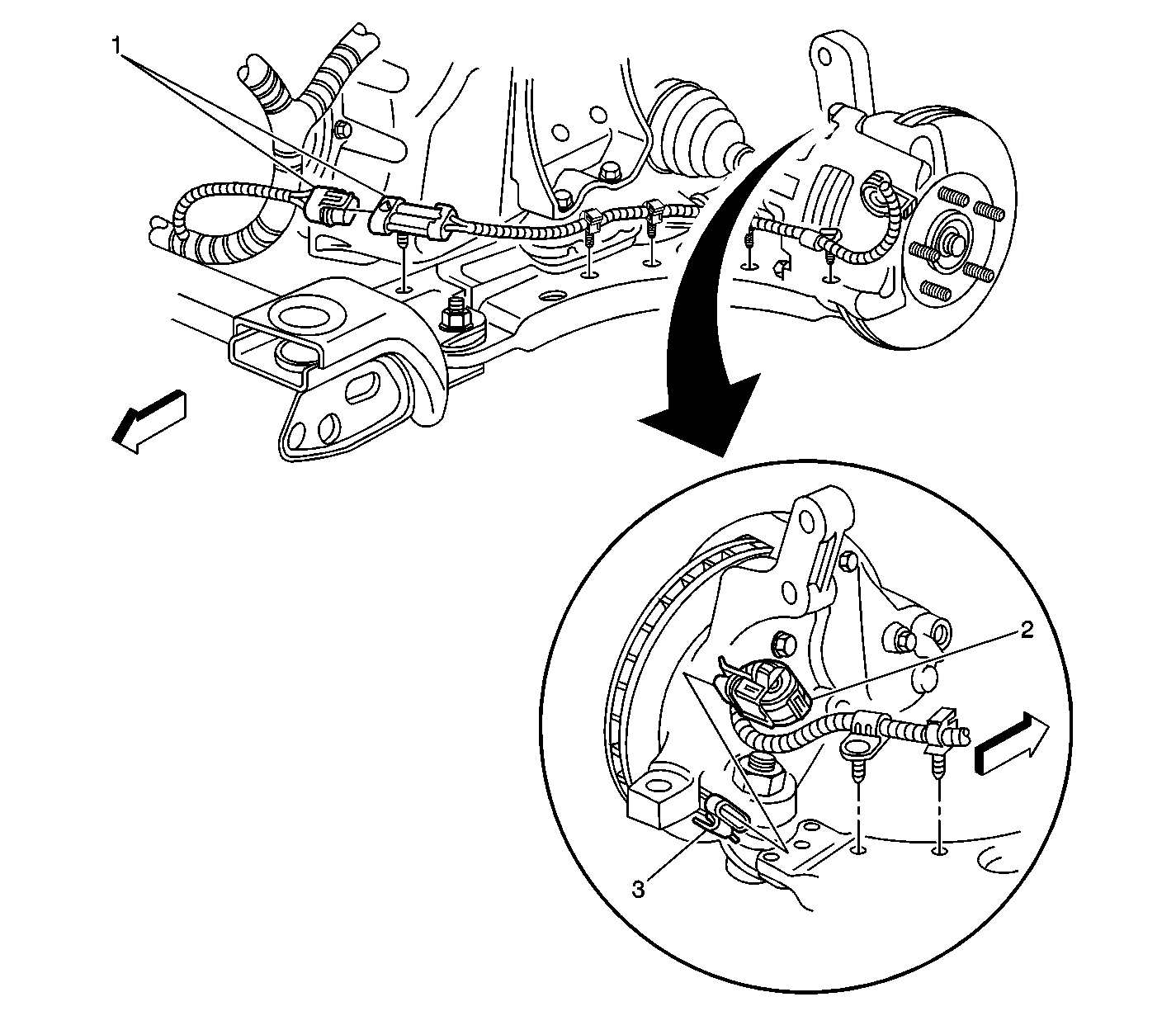 1
2
3