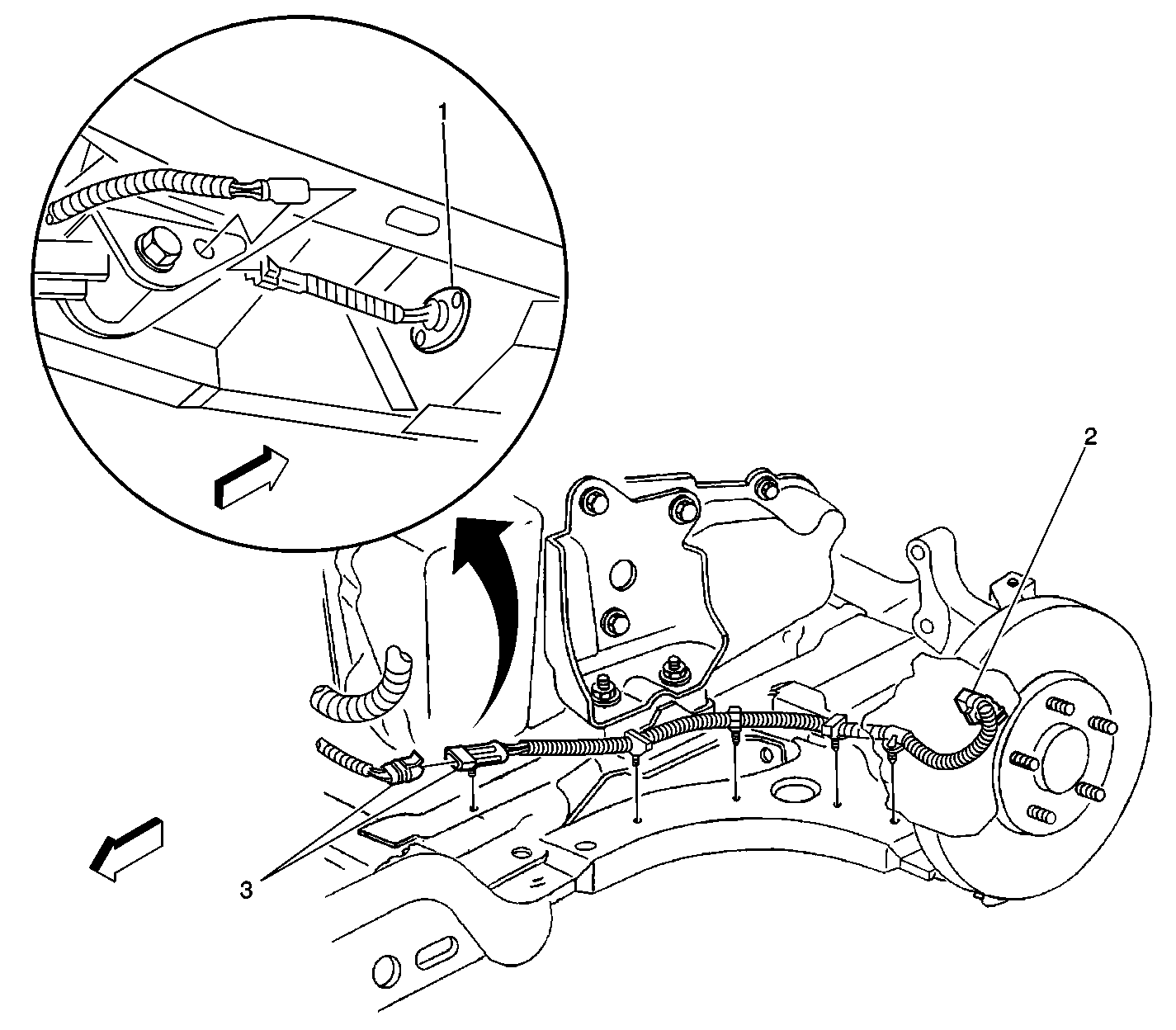 1
2
3