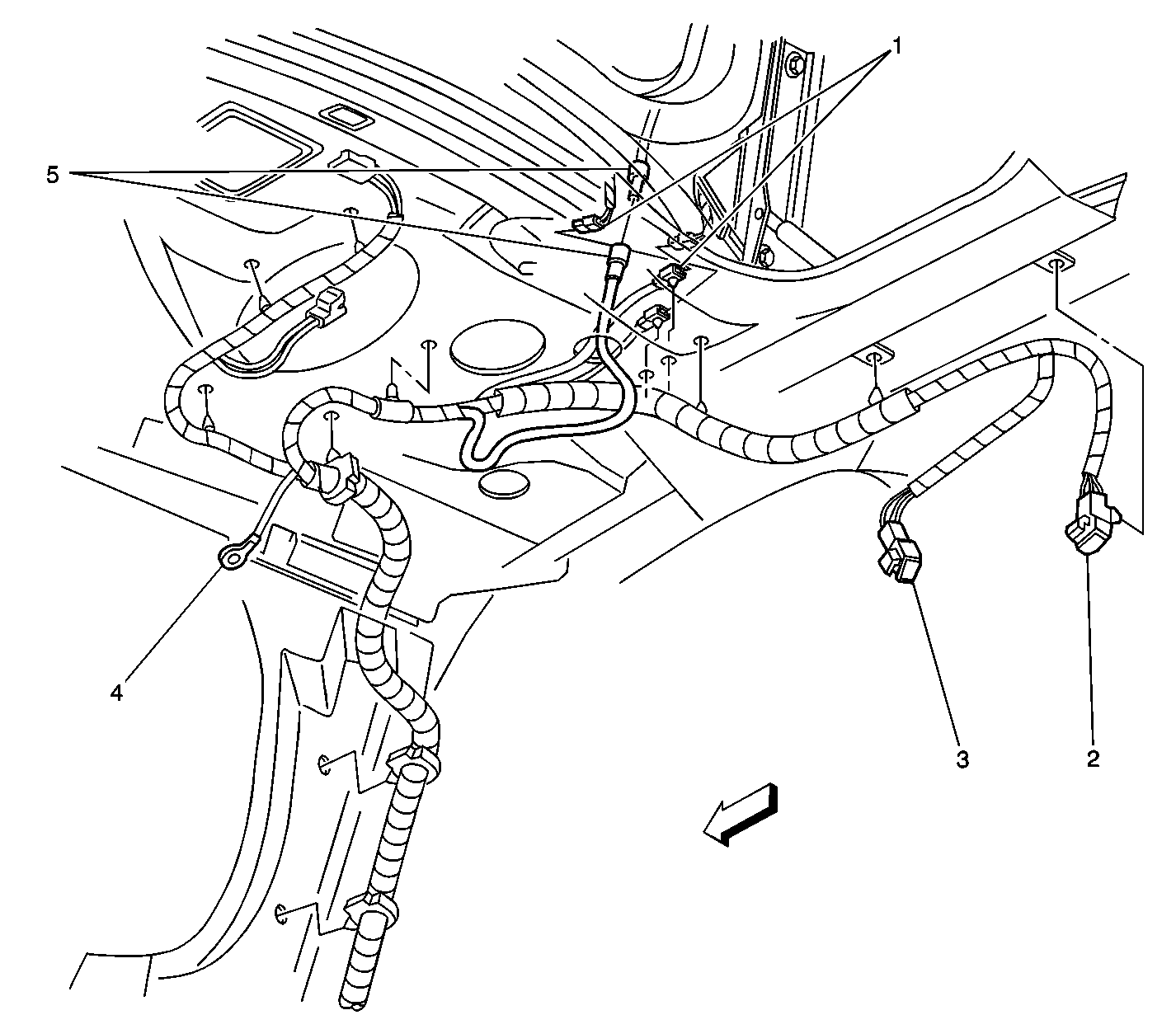 1
5
4
3
2