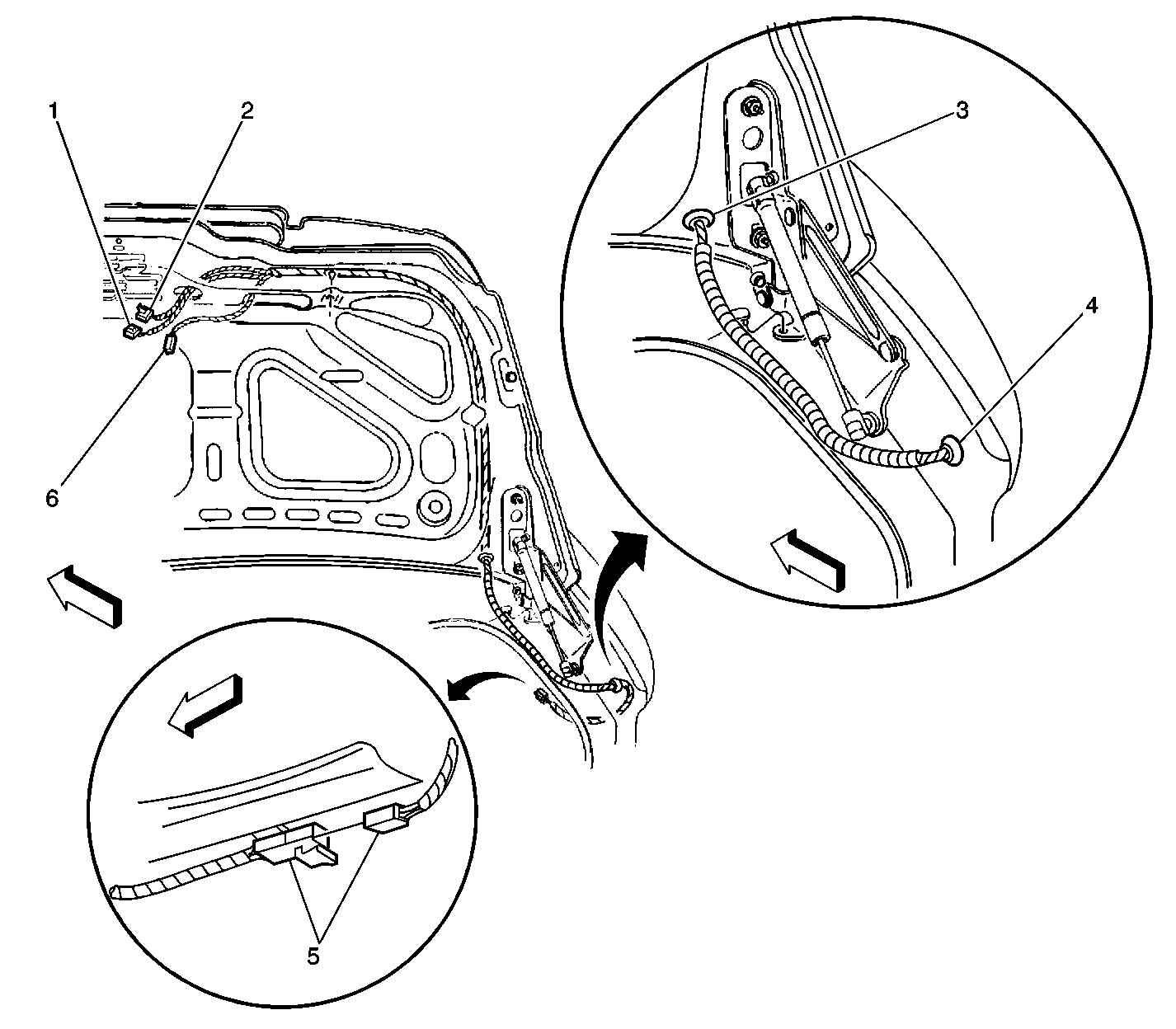 1
2
3
4
6
5