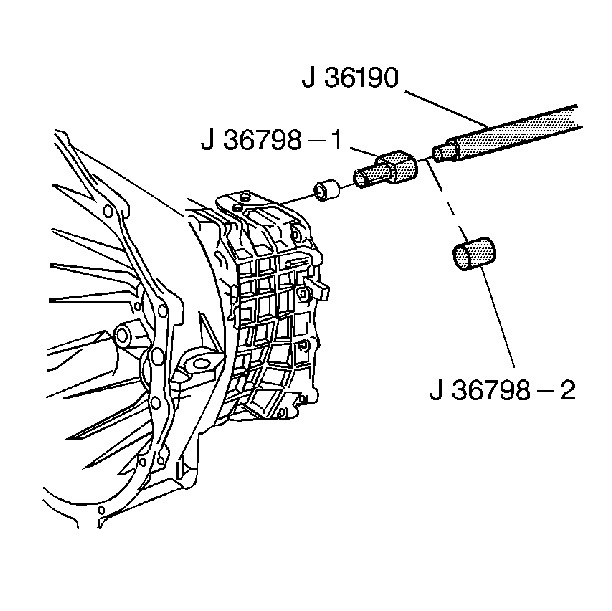 J 36190

J 36798 – 1

J 36798 – 2