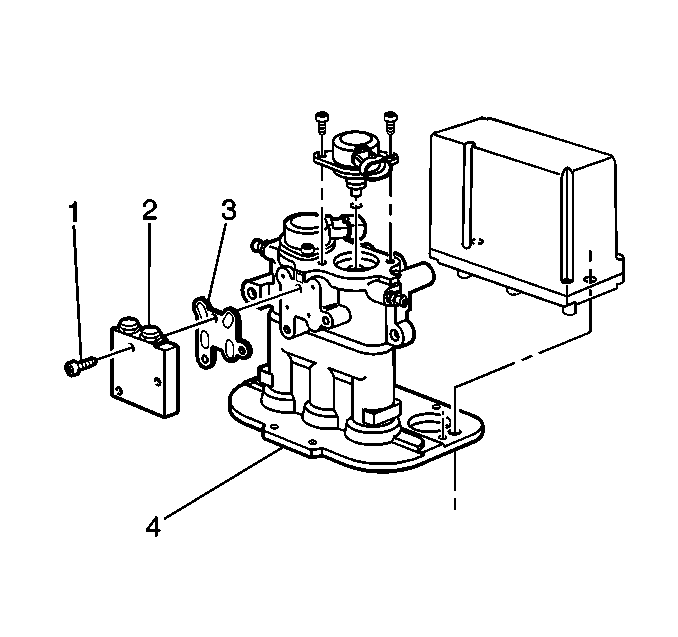 1
2
3
4