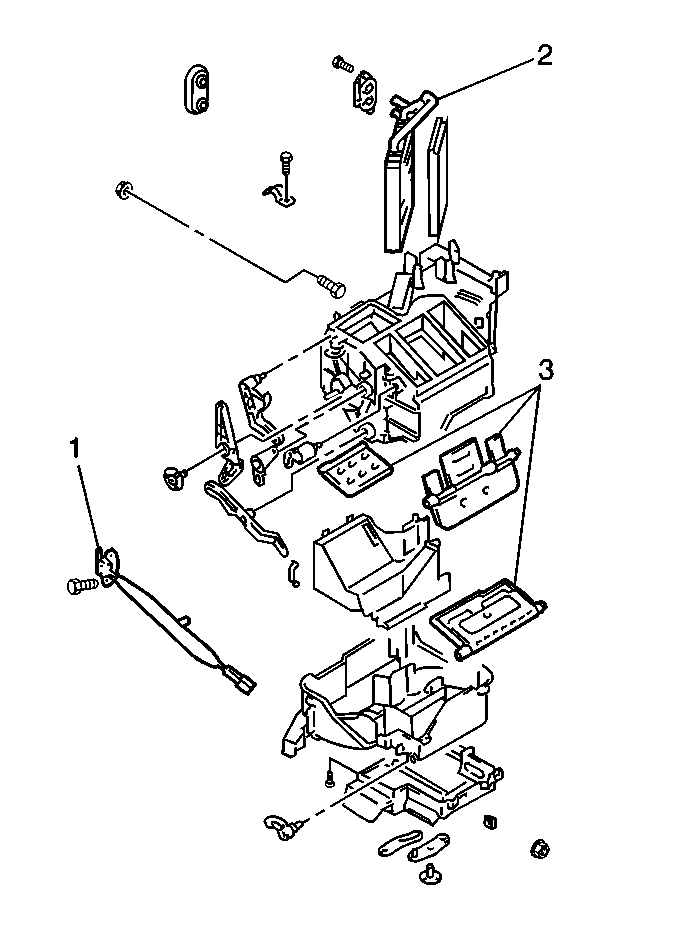 2
3
1