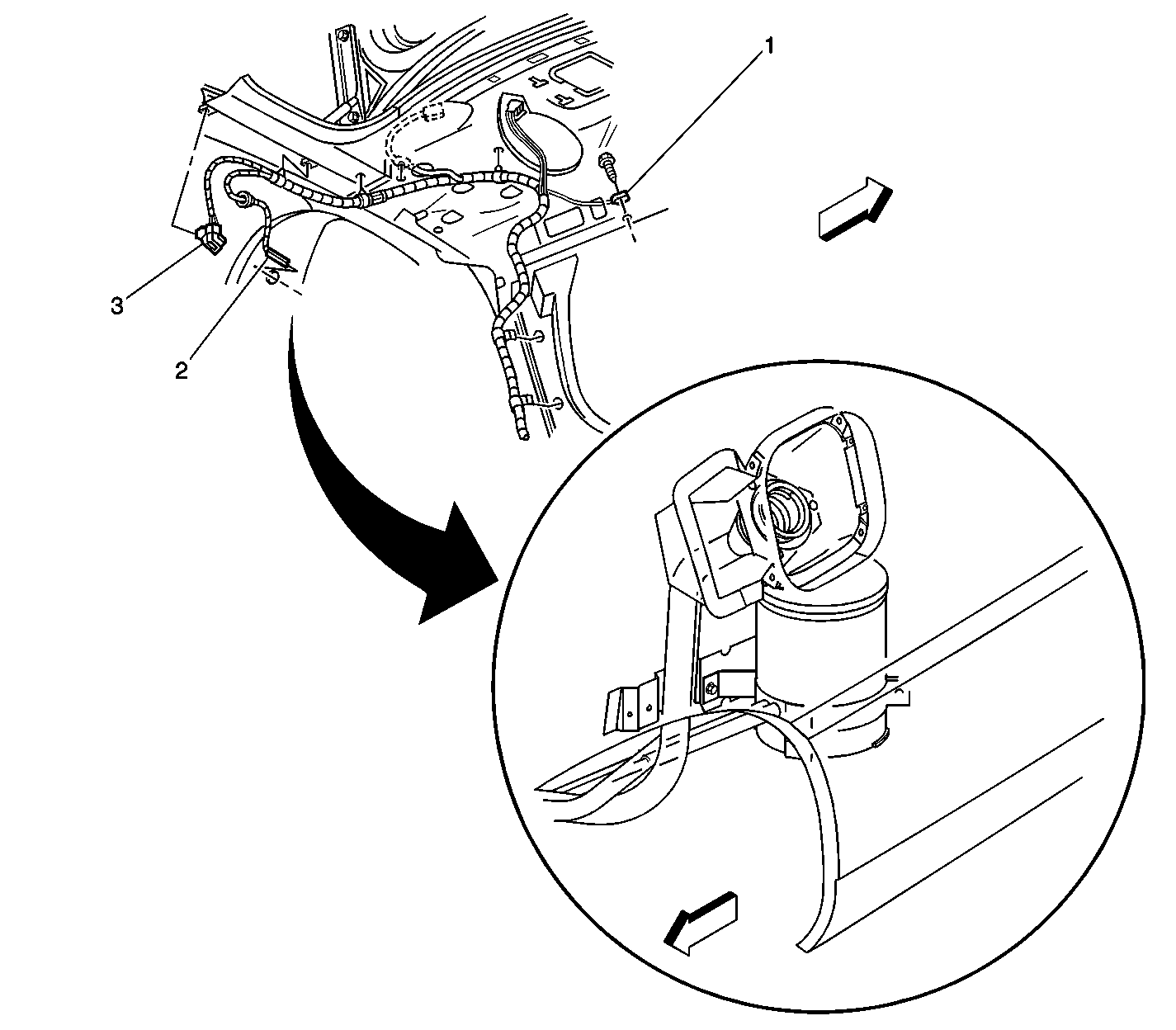 1
3
2