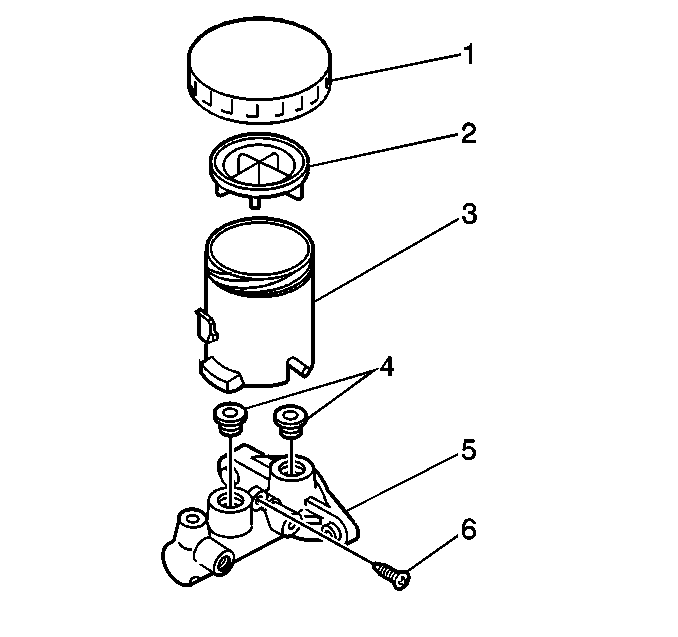 1
2
3
4
5
6