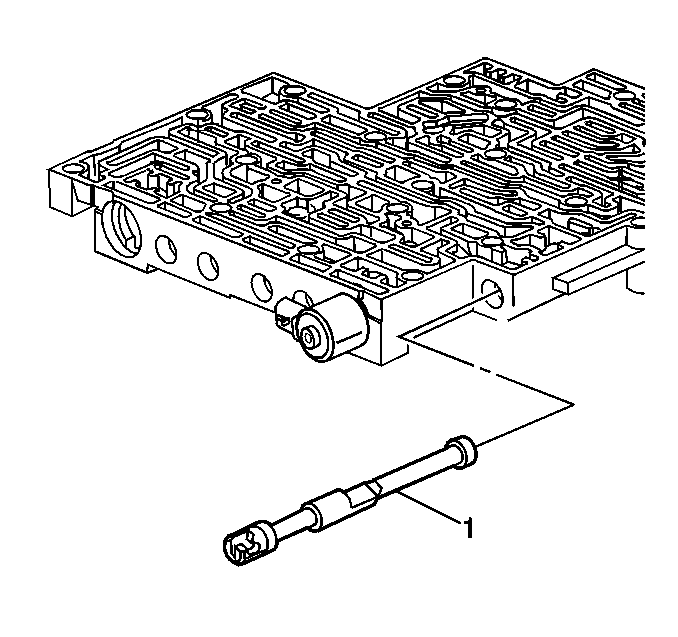 1