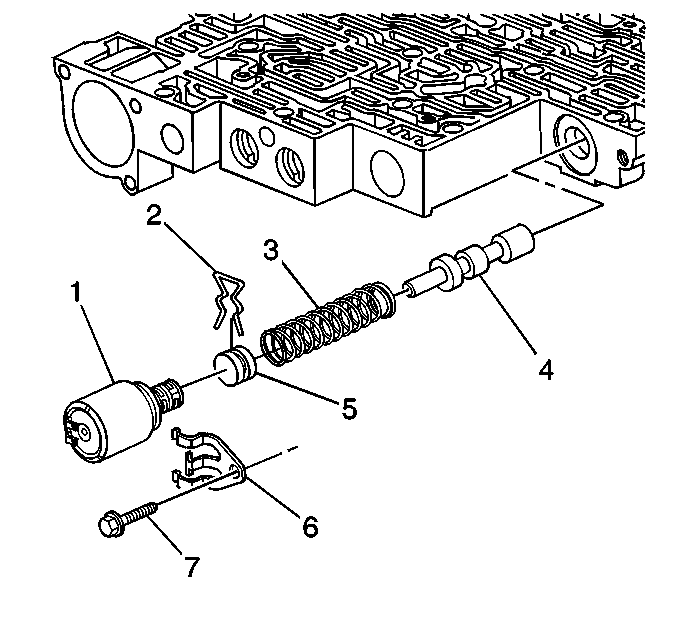 2
3
1
4
5
6
7