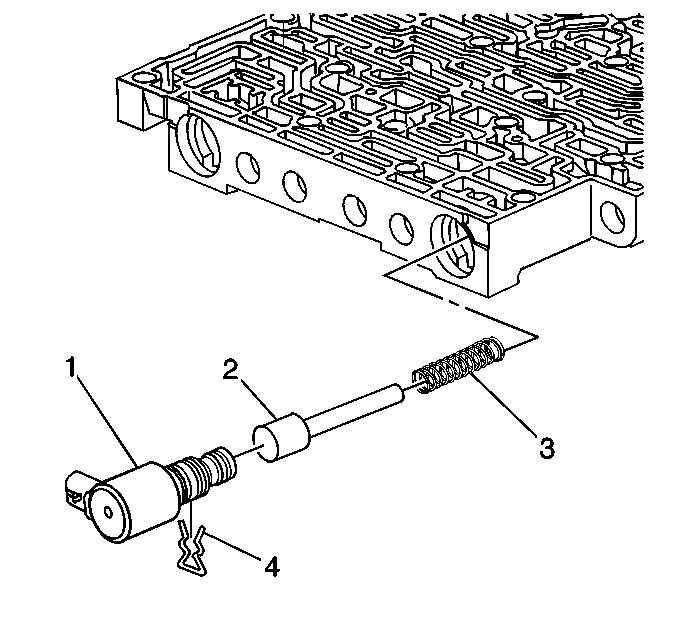 1
2
3
4