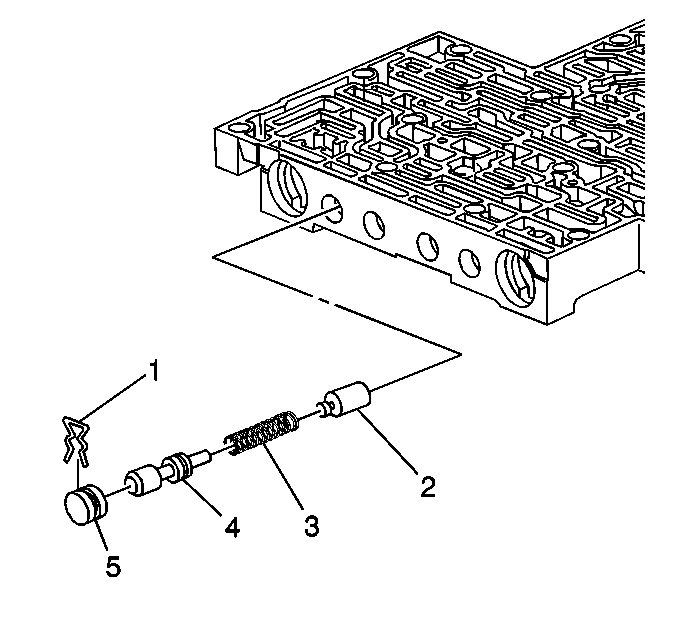 1
2
3
4
5