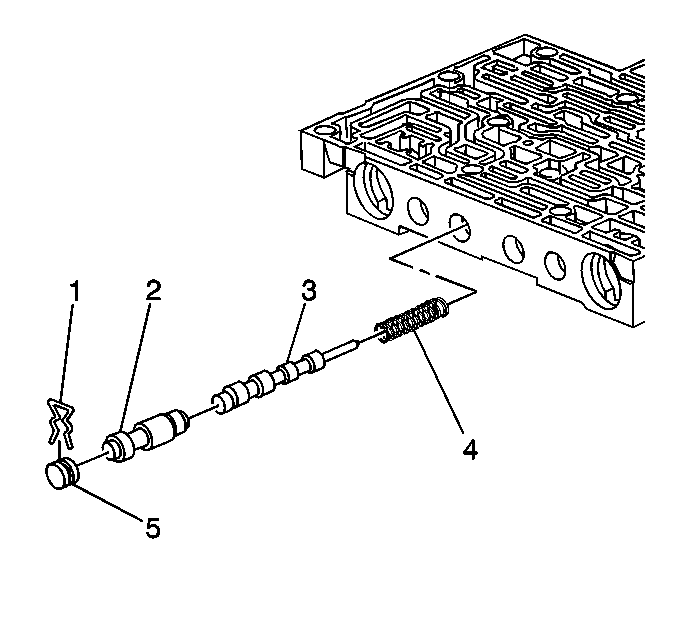 1
2
3
4
5