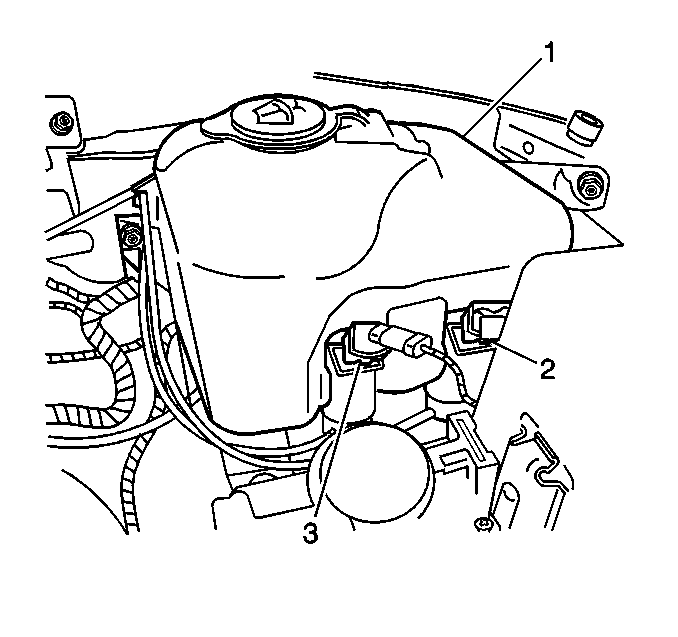 1
2
3