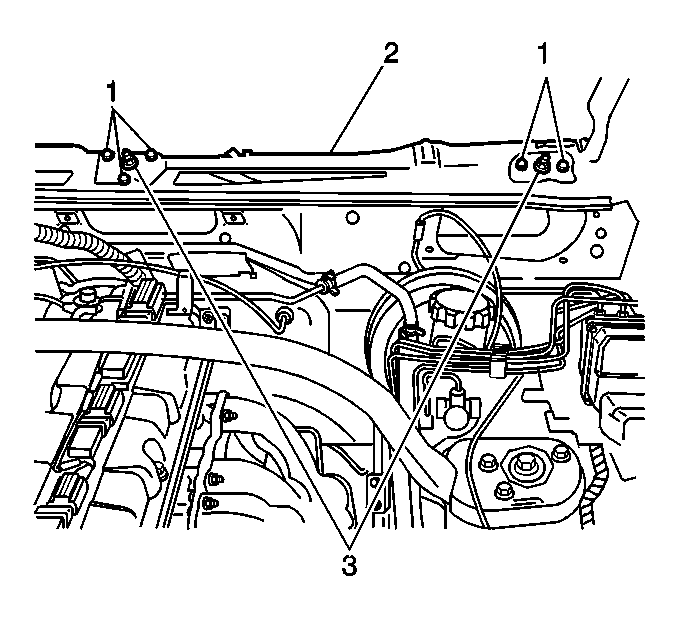 1
2
1
3