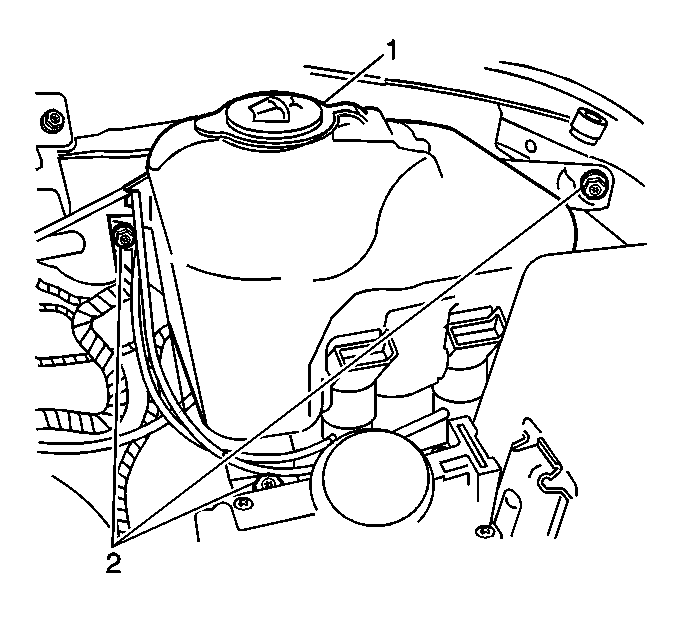 1
2