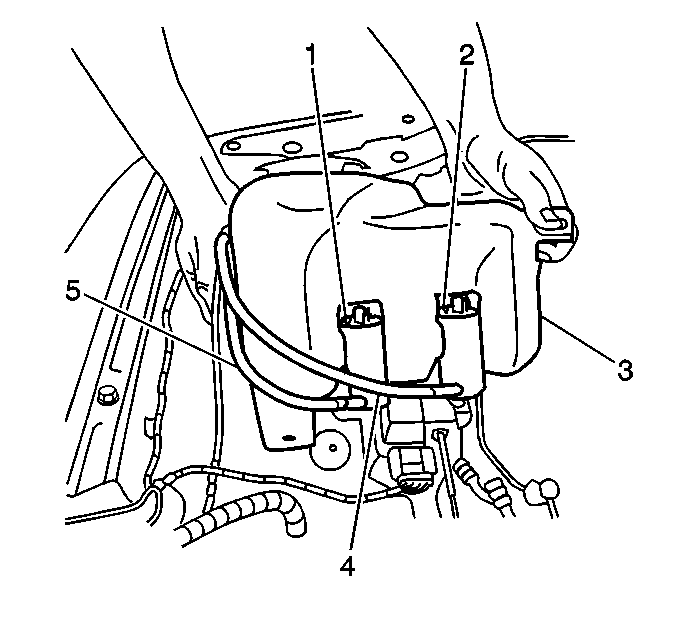 1
2
5
3
4