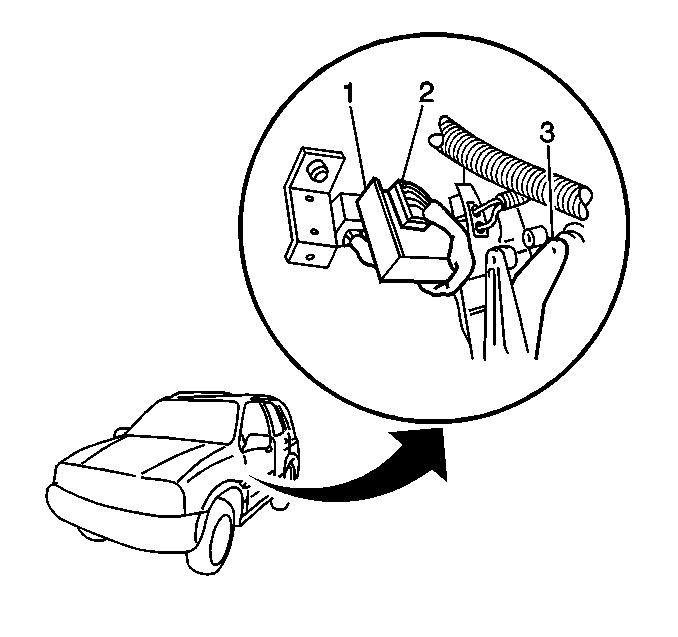 1
2
3