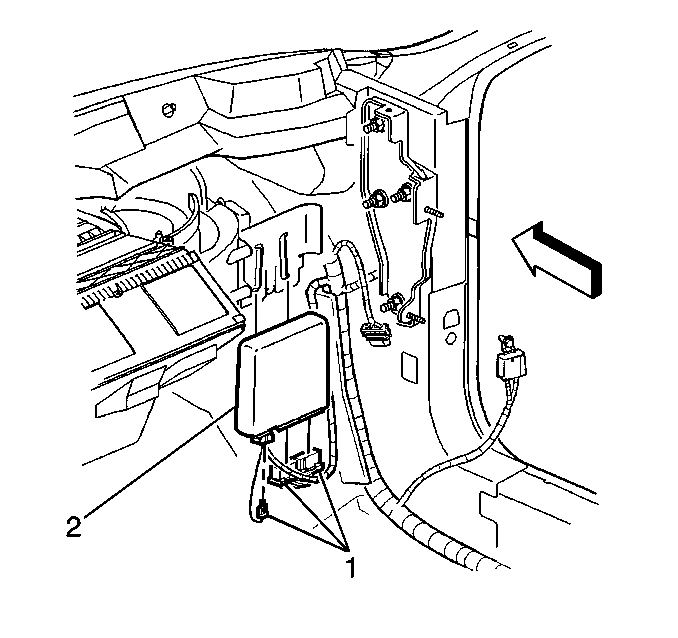 2
1