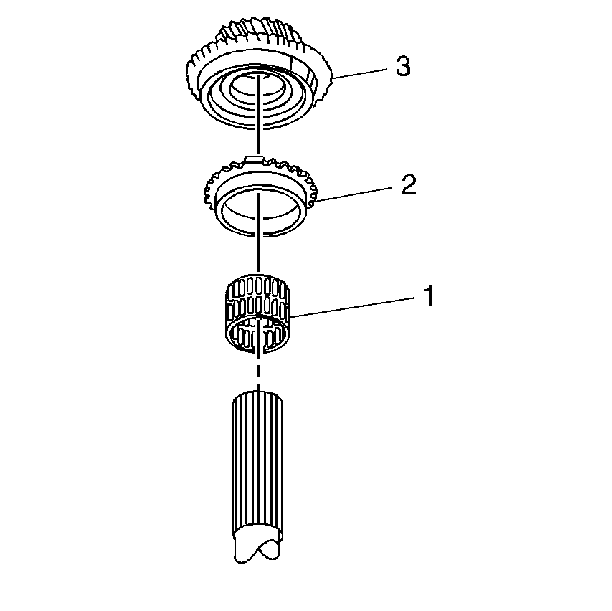 3

2

1