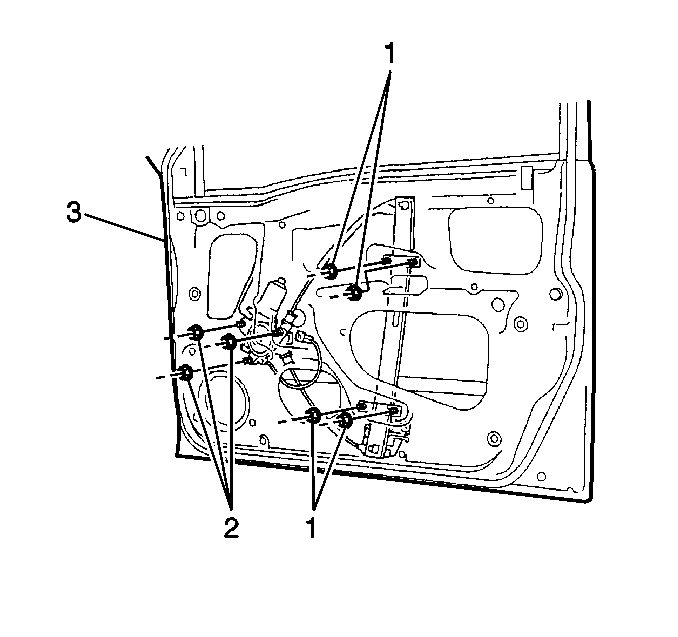 1
3
2
1