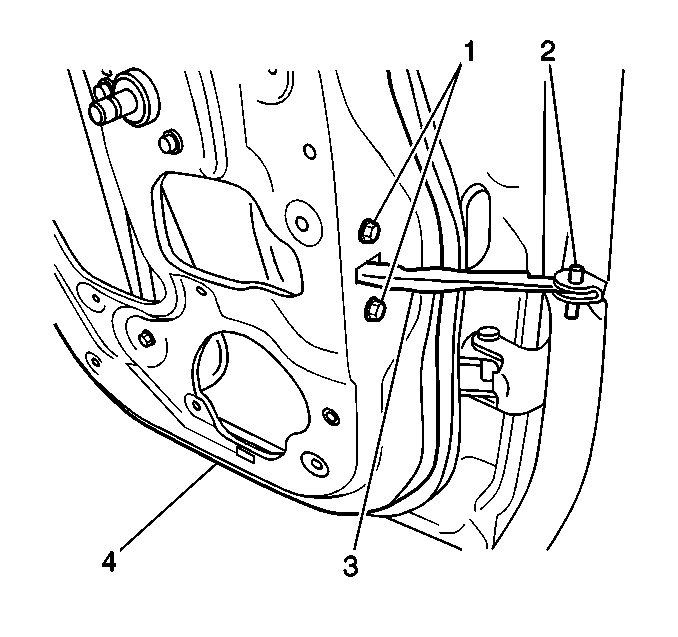 1
2
4
3