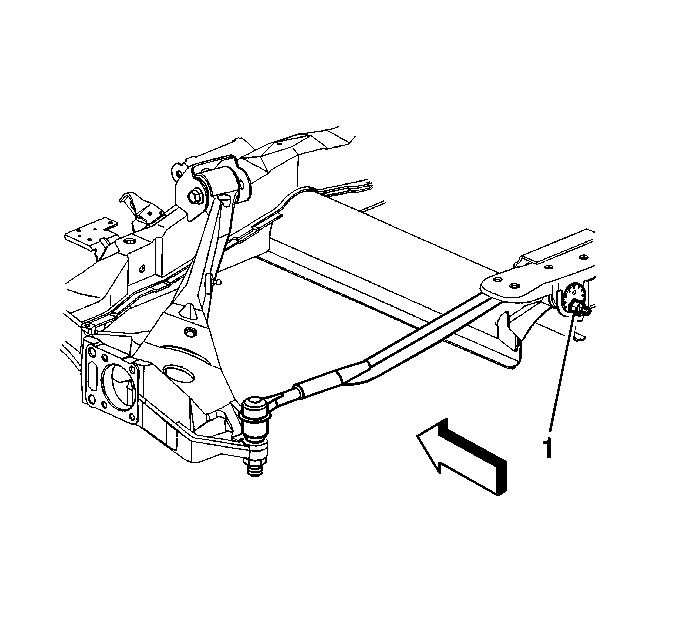 1