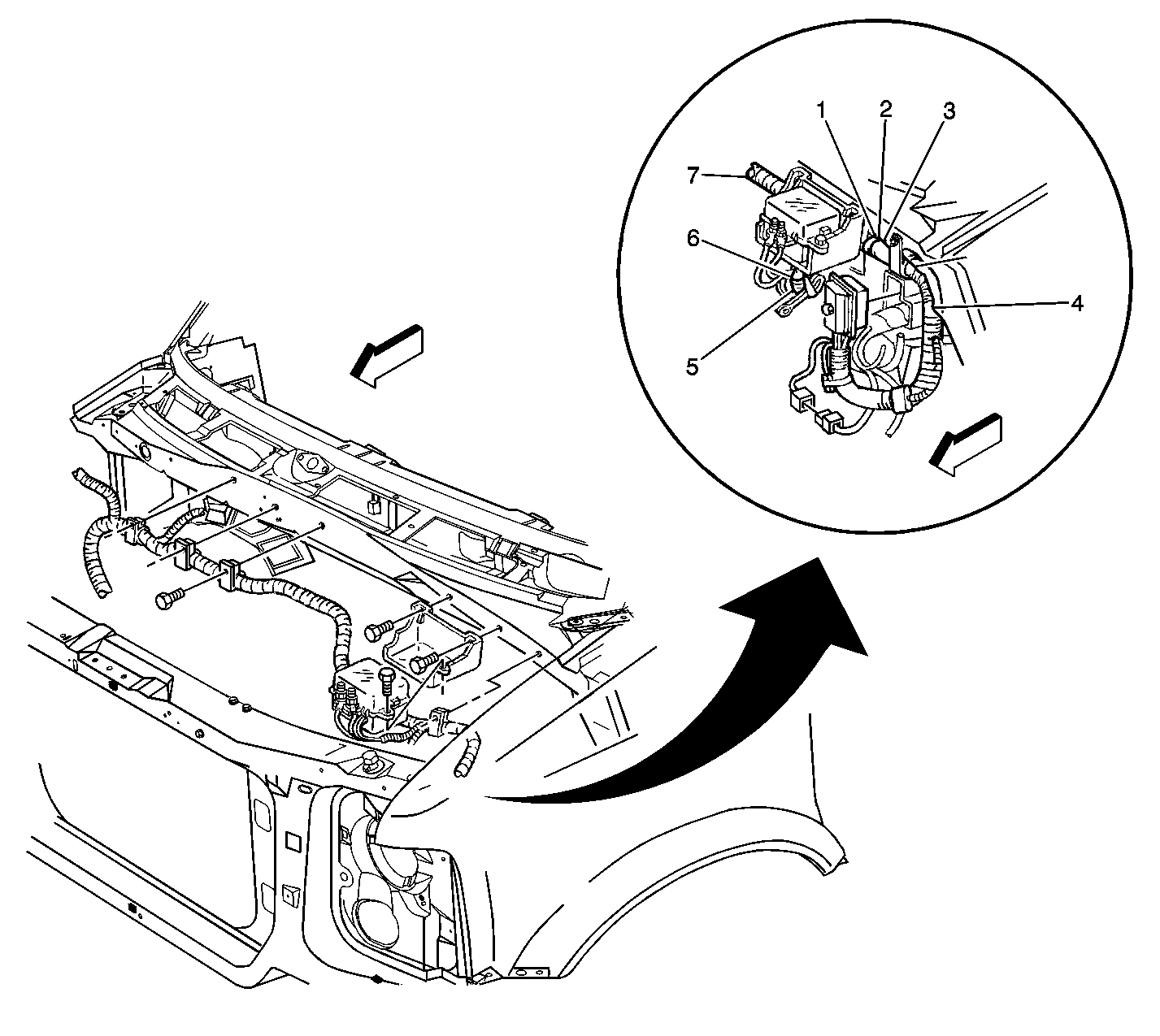 1
2
3
7
6
4
5