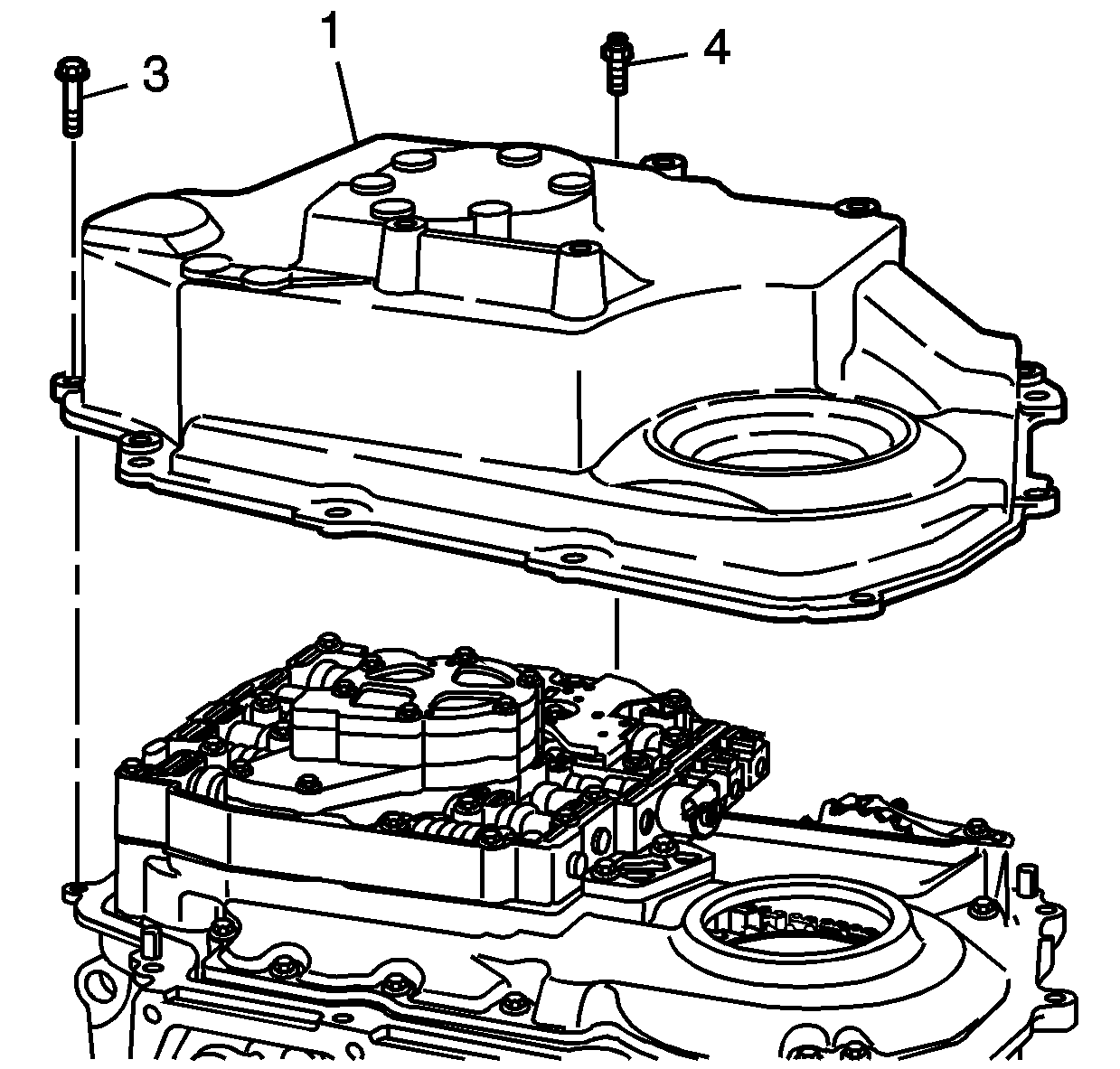 1
3
4