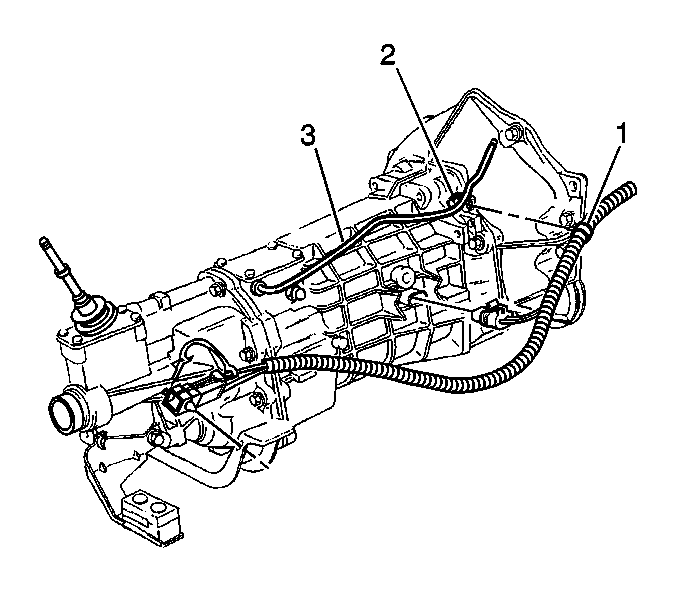 2
3
1