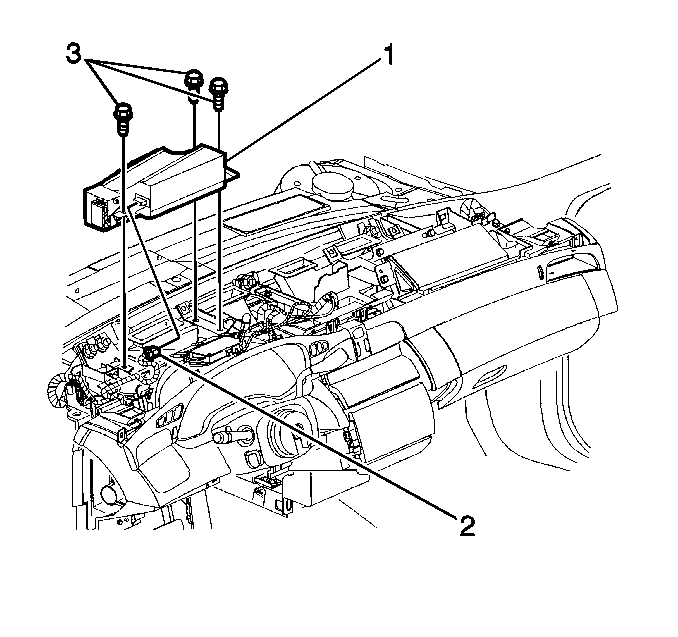 3
1
2