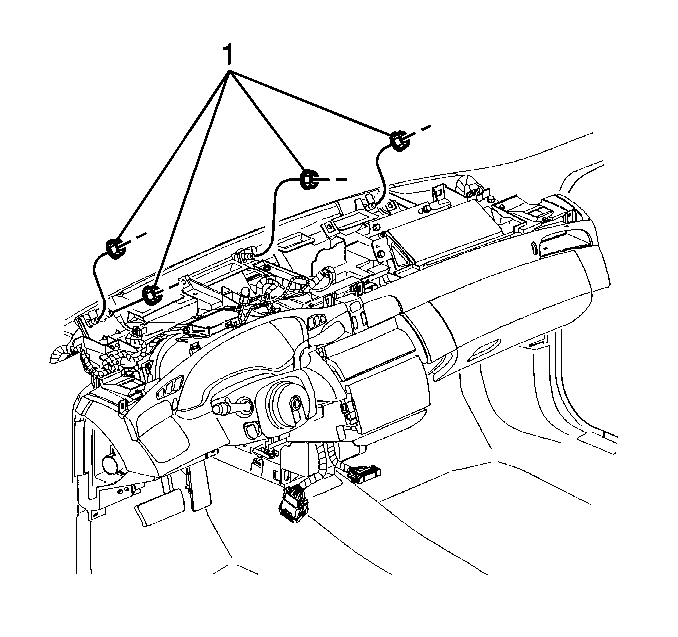 1