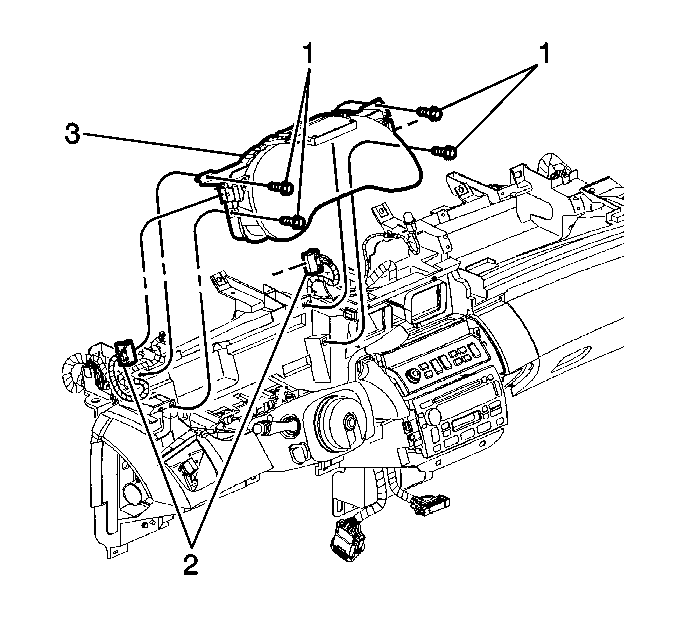 1
1
3
2